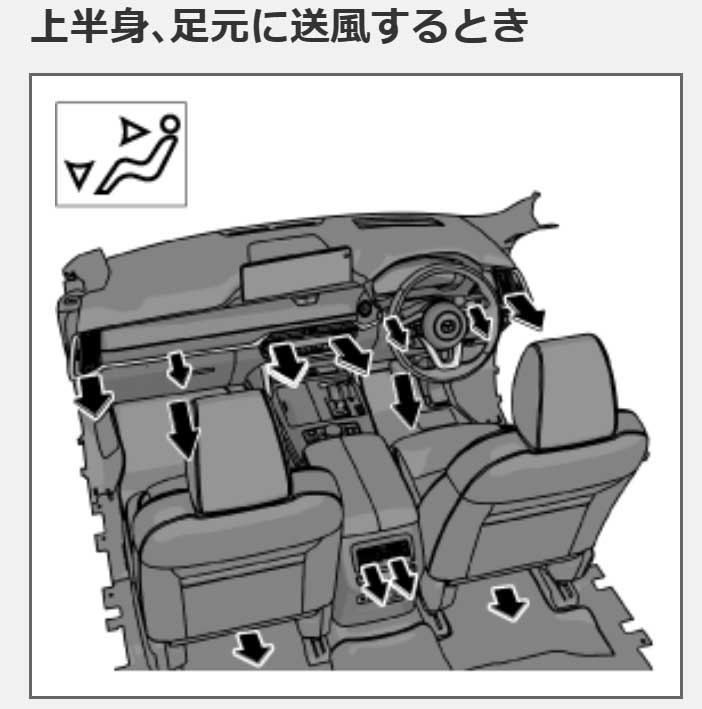 上半身、足元に送風するとき