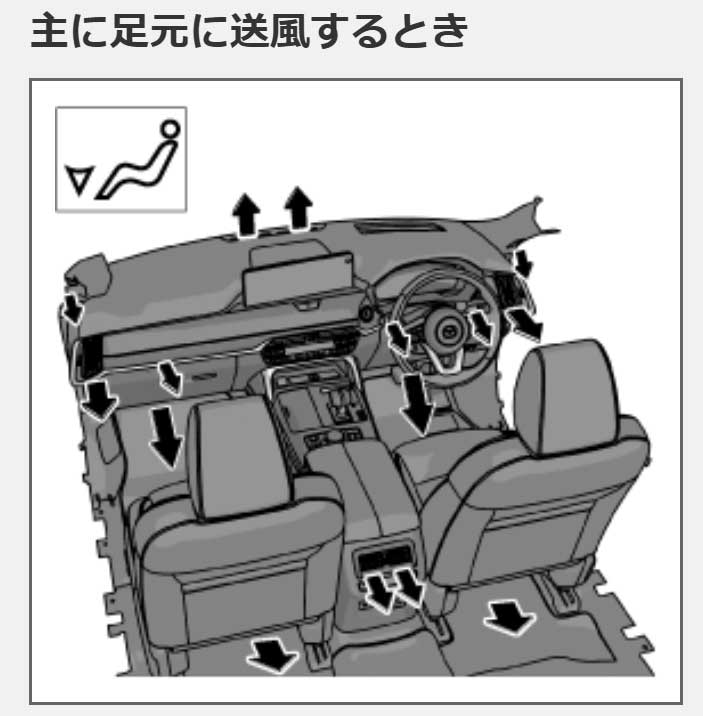 主に足元に送風するとき