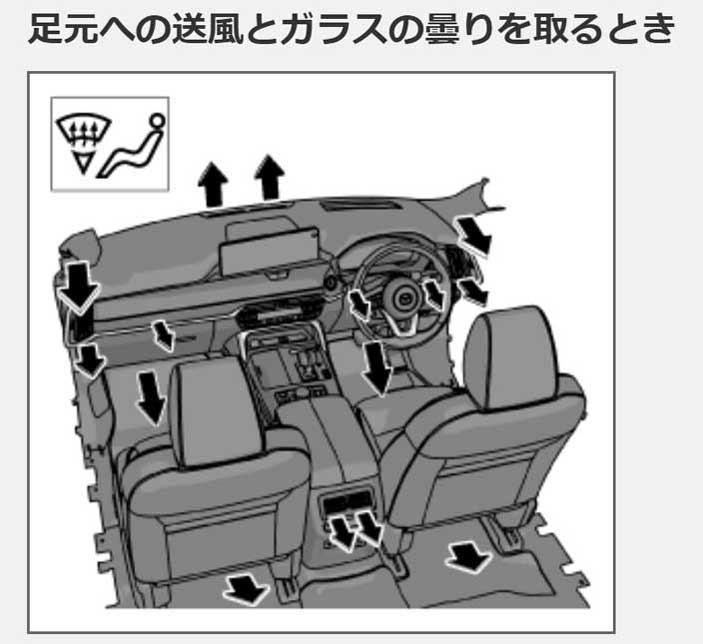 足元への送風とガラスの曇りを取るとき