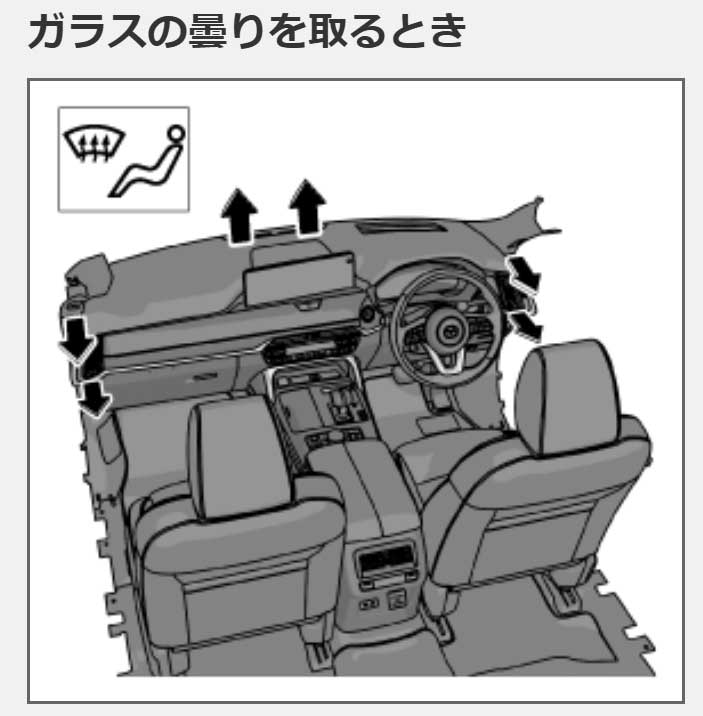 ガラスの曇りを取るとき